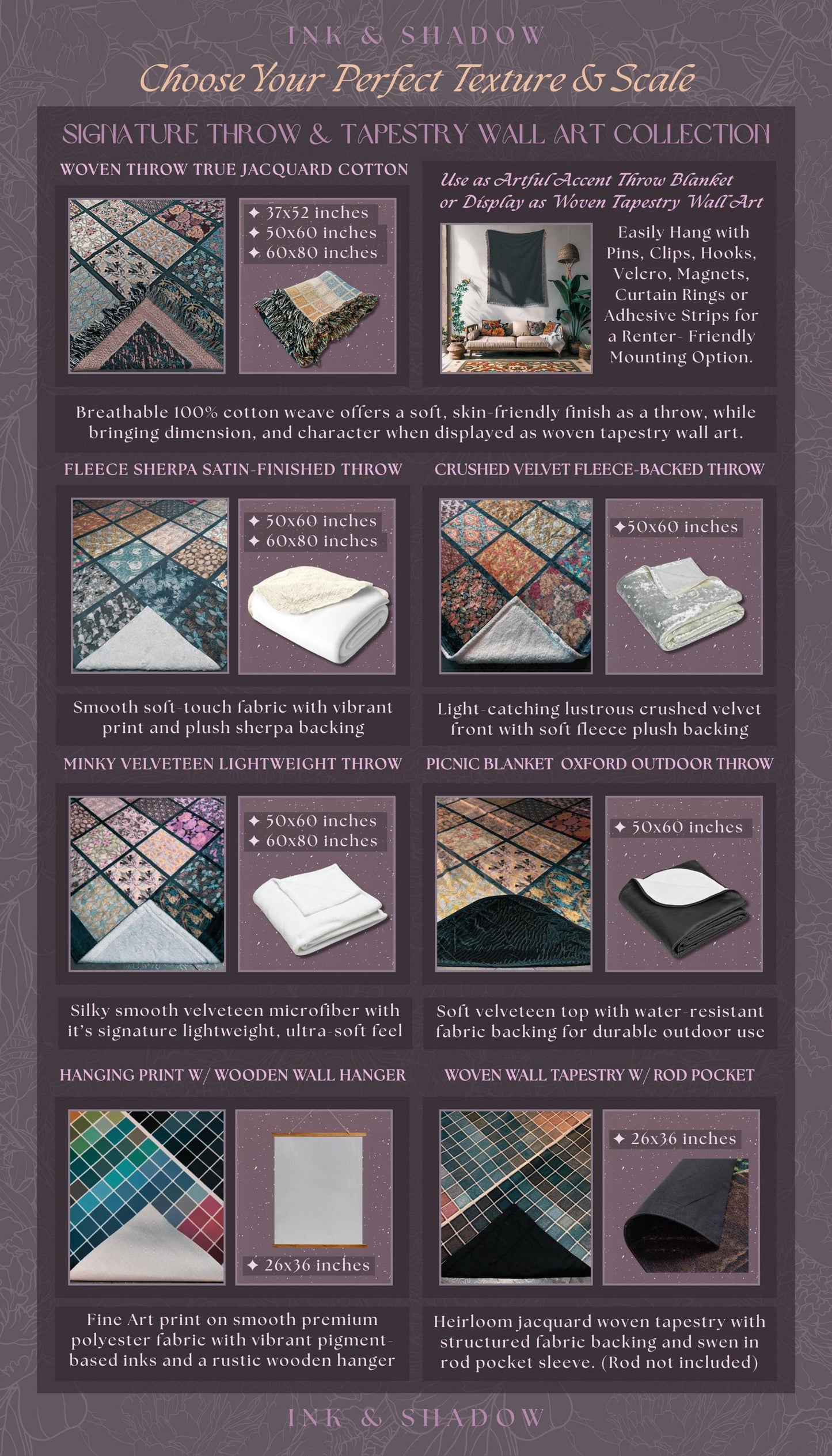 INK & SHADOW

Choose Your Perfect Texture & Scale

SIGNATURE THROW & TAPESTRY WALL ART COLLECTION

WOVEN THROW TRUE JACQUARD COTTON

✦ 37x52 inches
✦ 50x60 inches
✦ 60x80 inches

Use as Artful Accent Throw Blanket or Display as Woven Tapestry Wall Art

Easily Hang with Pins, Clips, Hooks, Velcro, Magnets, Curtain Rings or Adhesive Strips for a Renter- Friendly Mounting Option.

Breathable 100% cotton weave offers a soft, skin-friendly finish as a throw, while bringing dimension, and character when displayed as woven tapestry wall art.

FLEECE SHERPA SATIN-FINISHED THROW

✦ 50x60 inches
✦ 60x80 inches

Smooth soft-touch fabric with vibrant print and plush sherpa backing

CRUSHED VELVET FLEECE-BACKED THROW

✦50x60 inches

Light-catching lustrous crushed velvet front with soft fleece plush backing

MINKY VELVETEEN LIGHTWEIGHT THROW

✦ 50x60 inches
✦ 60x80 inches

Silky smooth velveteen microfiber with it's signature lightweight, ultra-soft feel

PICNIC BLANKET OXFORD OUTDOOR THROW

✦ 50x60 inches

Soft velveteen top with water-resistant fabric backing for durable outdoor use

HANGING PRINT W/ WOODEN WALL HANGER

✦ 26x36 inches

Fine Art print on smooth premium polyester fabric with vibrant pigment-based inks and a rustic wooden hanger

WOVEN WALL TAPESTRY W/ ROD POCKET

✦ 26x36 inches

Heirloom jacquard woven tapestry with structured fabric backing and swen in rod pocket sleeve. (Rod not included)

INK & SHADOW