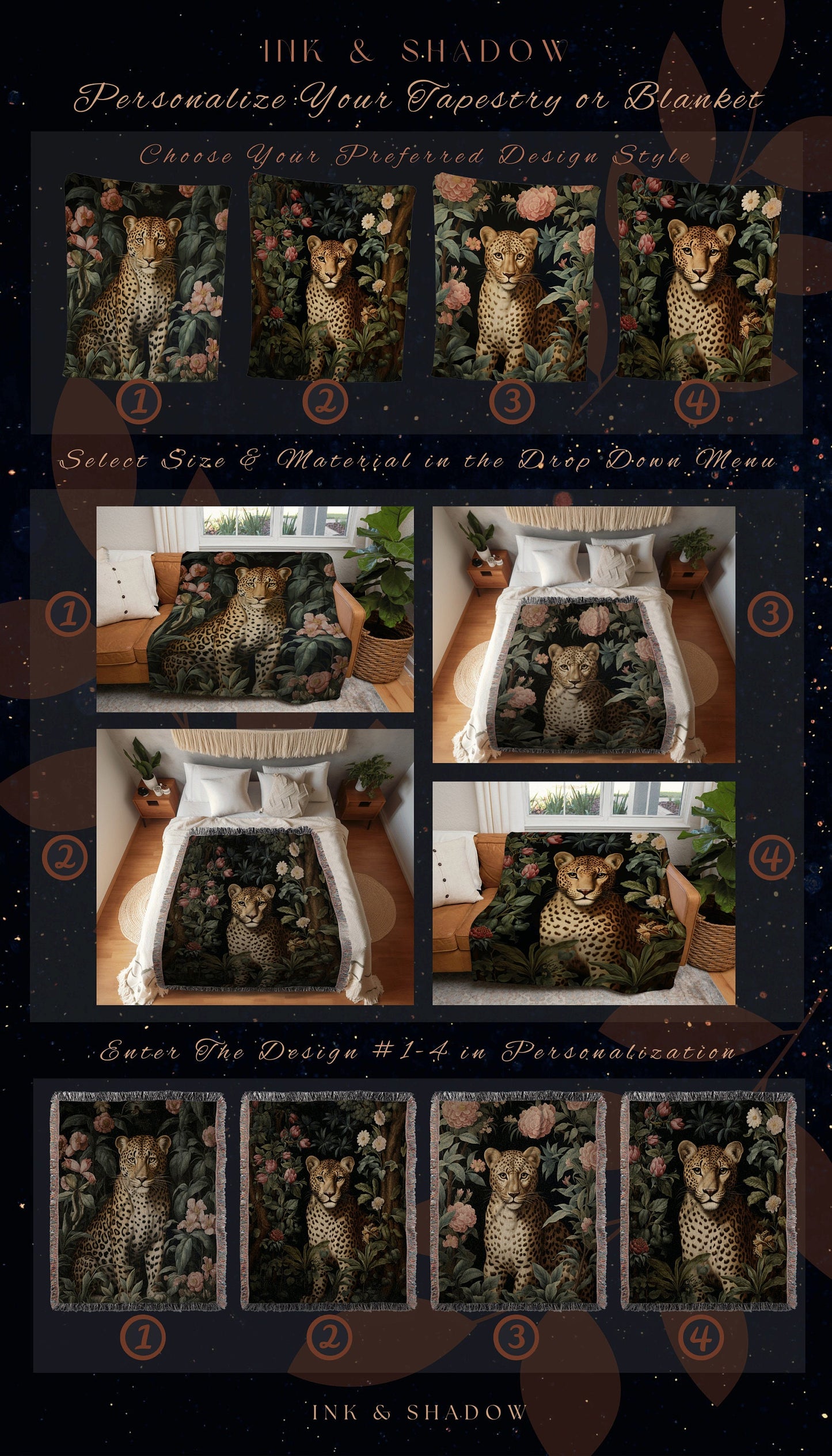 INK & SHADOW

Personalize Your Tapestry or Blanket

Choose Your Preferred Design Style

1 2 3 4

Select Size & Material in the Drop Down Menu

1 3

2 4

Enter The Design #1-4 in Personalization

1 2 3 4

INK & SHADOW