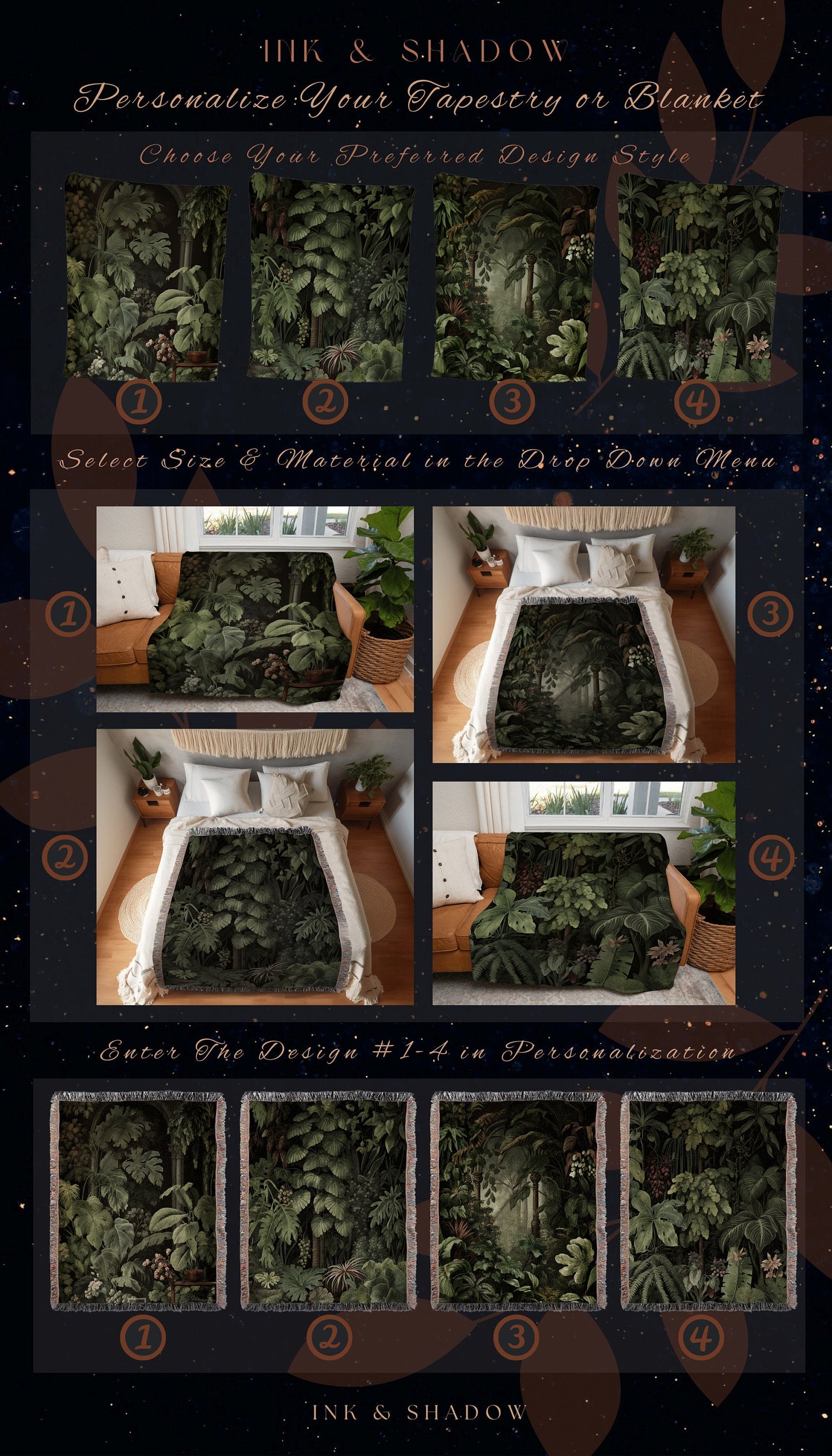 INK & SHADOW

Personalize Your Tapestry or Blanket

Choose Your Preferred Design Style

1 2 3 4

Select Size & Material in the Drop Down Menu

1 3 2 4

Enter The Design #1-4 in Personalization

1 2 3 4

INK & SHADOW