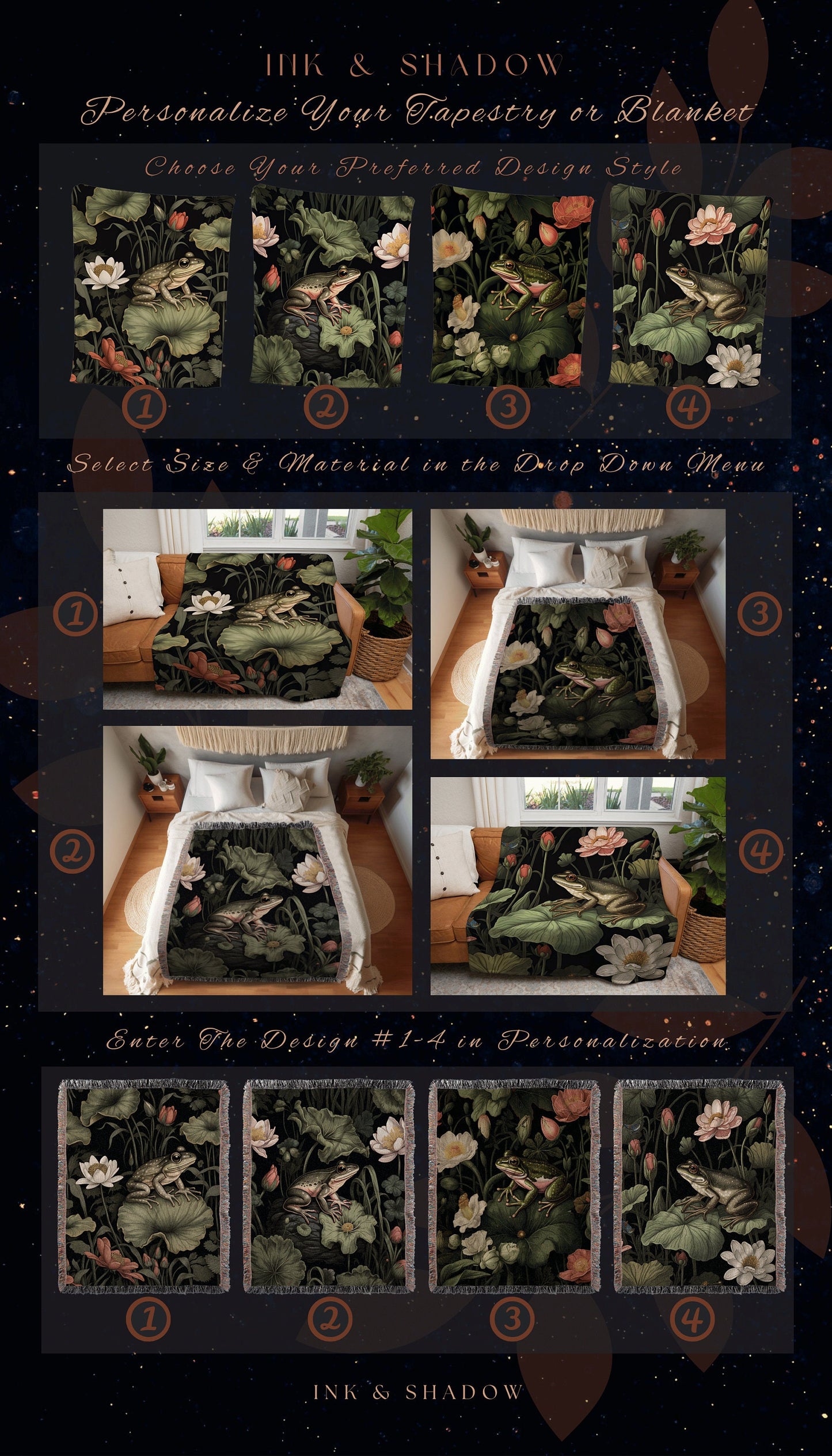 INK & SHADOW
Personalize Your Tapestry or Blanket

Choose Your Preferred Design Style

1 2 3 4

Select Size & Material in the Drop Down Menu

1 3 2 4

Enter The Design #1-4 in Personalization

1 2 3 4

INK & SHADOW