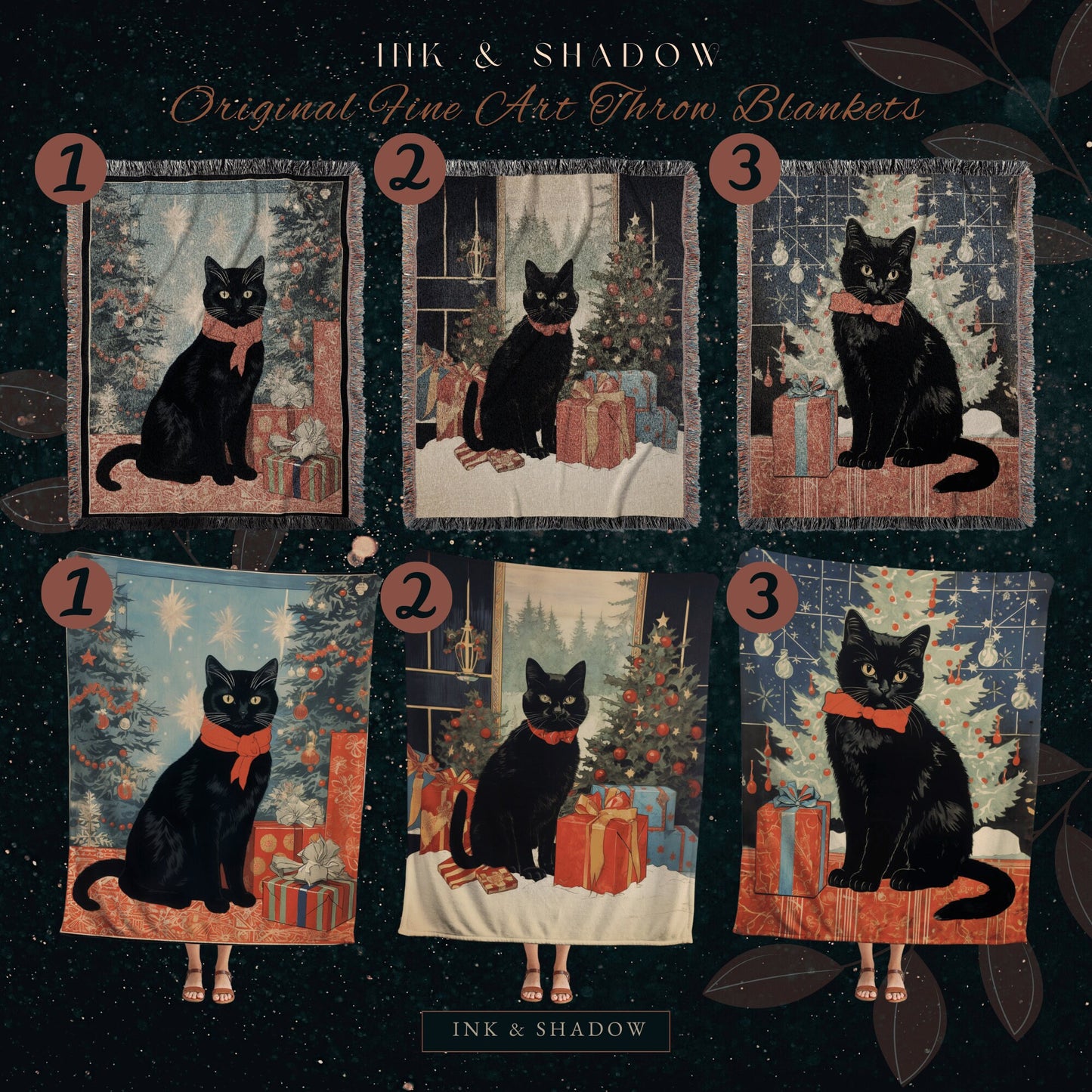 INK & SHADOW
Original Fine Art Throw Blankets

1

2

3

1

2

3

INK & SHADOW